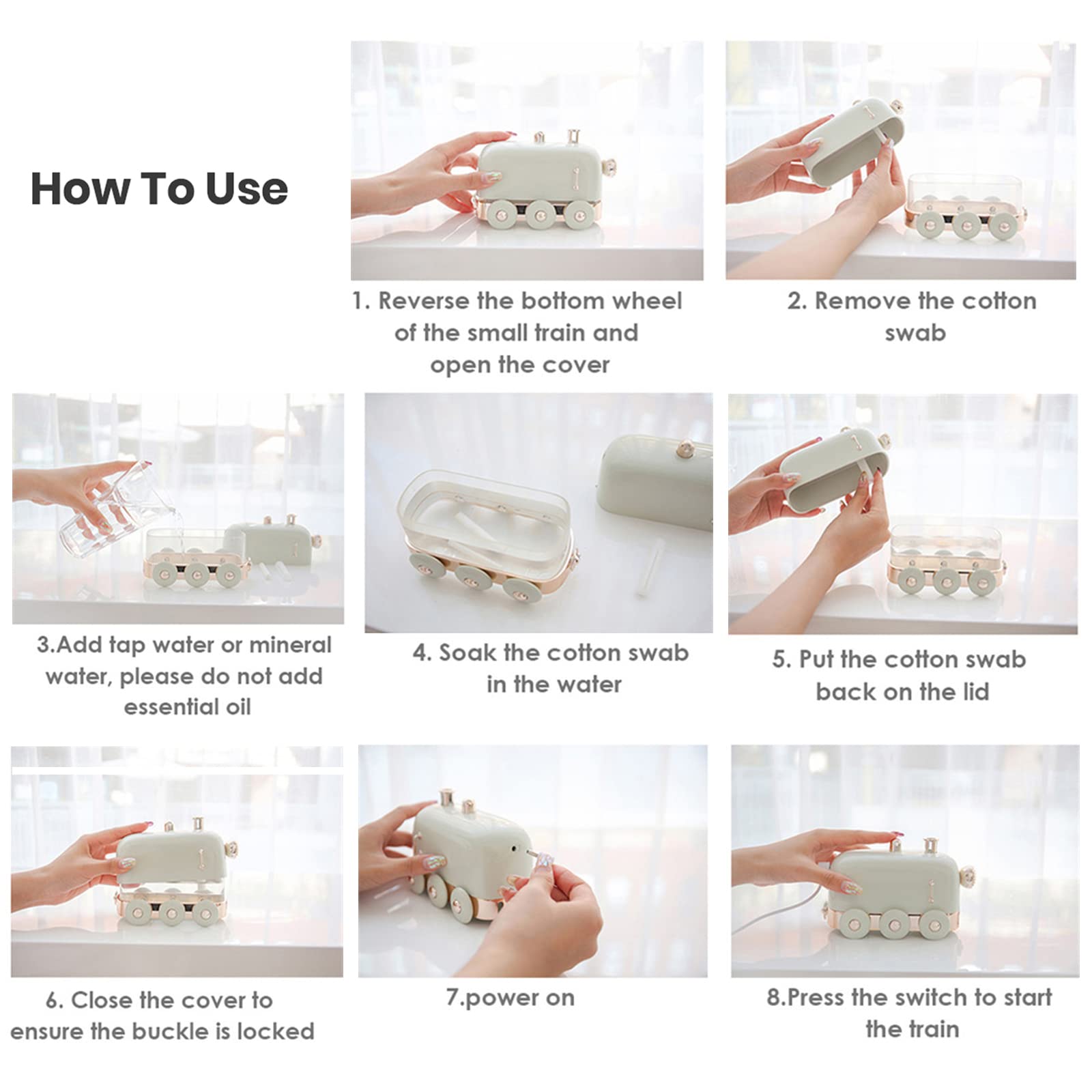 How To Use

1. Reverse the bottom wheel of the small train and open the cover

2. Remove the cotton swab

3.Add tap water or mineral water, please do not add essential oil

4. Soak the cotton swab in the water

5. Put the cotton swab back on the lid

6. Close the cover to ensure the buckle is locked

7.power on

8.Press the switch to start the train